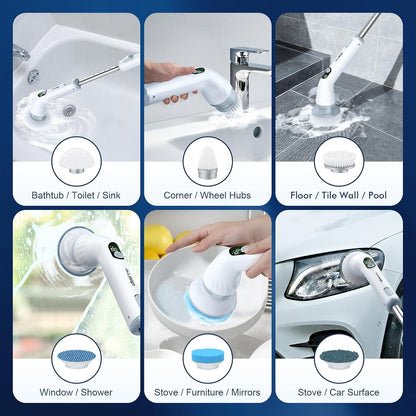 Bathtub / Toilet / Sink

Corner / Wheel Hubs

Floor / Tile Wall / Pool

Window / Shower

Stove / Furniture / Mirrors

Stove / Car Surface